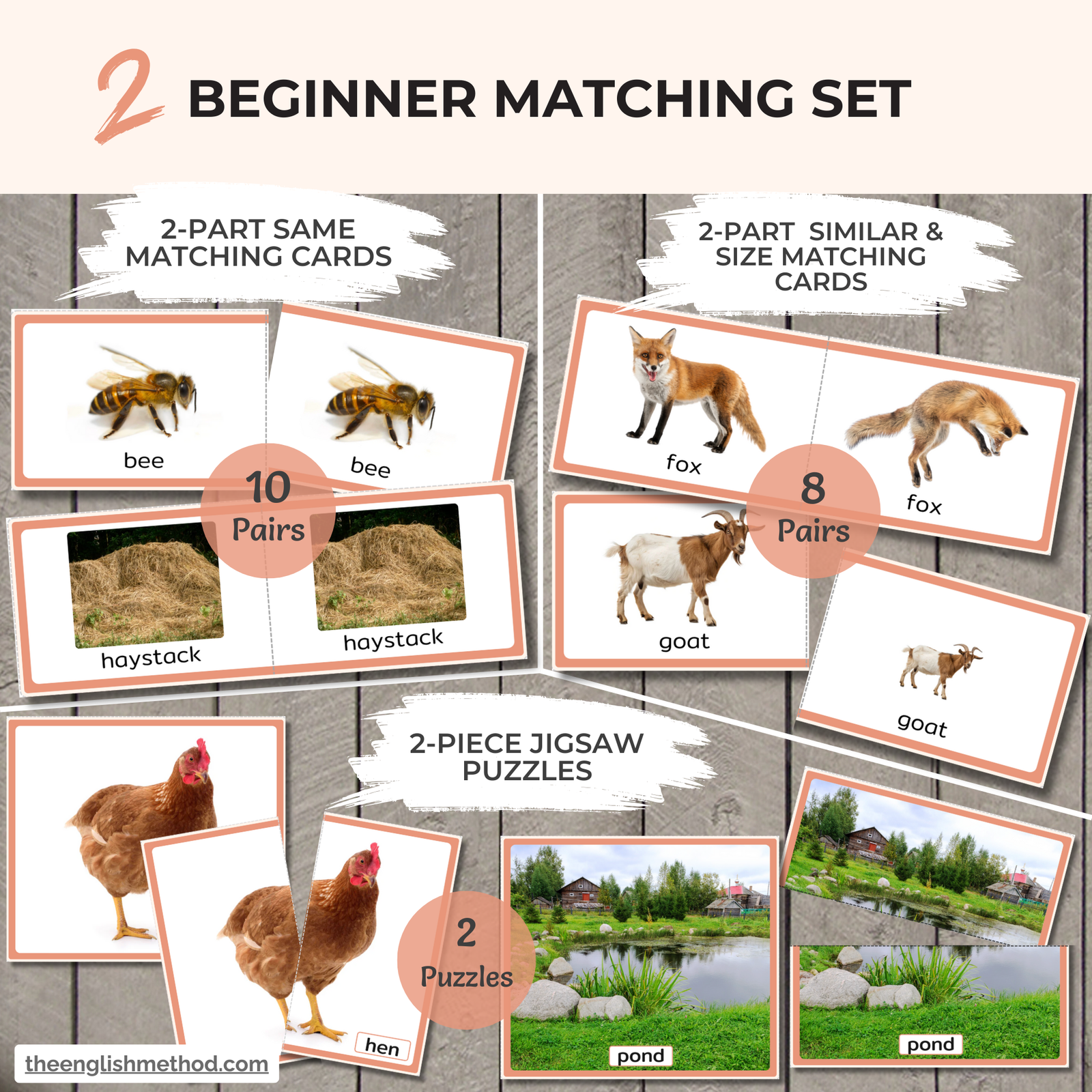 2 BEGINNER MATCHING SET

2-PART SAME MATCHING CARDS

bee

bee

10 Pairs

haystack

haystack

2-PART SIMILAR & SIZE MATCHING CARDS

fox

fox

8 Pairs

goat

goat

2-PIECE JIGSAW PUZZLES

2 Puzzles

hen

pond

pond

theenglishmethod.com