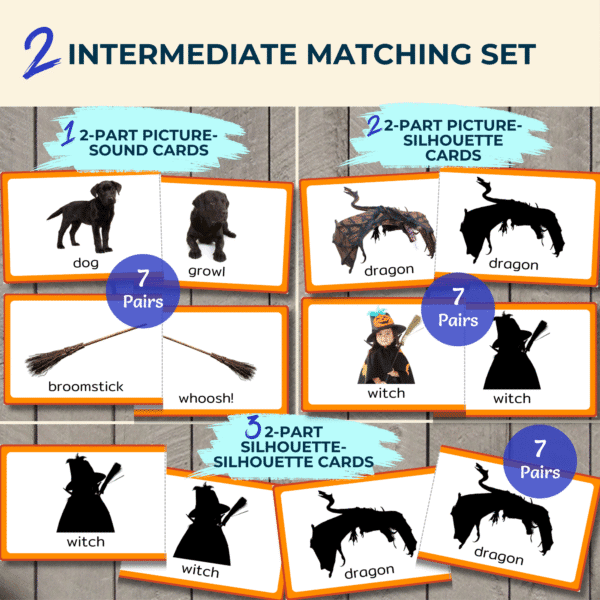 2 INTERMEDIATE MATCHING SET

1 2-PART PICTURE-SOUND CARDS

dog

growl

7 Pairs

broomstick

whoosh!

2 2-PART PICTURE-SILHOUETTE CARDS

dragon

dragon

7 Pairs

witch

witch

3 2-PART SILHOUETTE-SILHOUETTE CARDS

7 Pairs

witch

witch

dragon

dragon