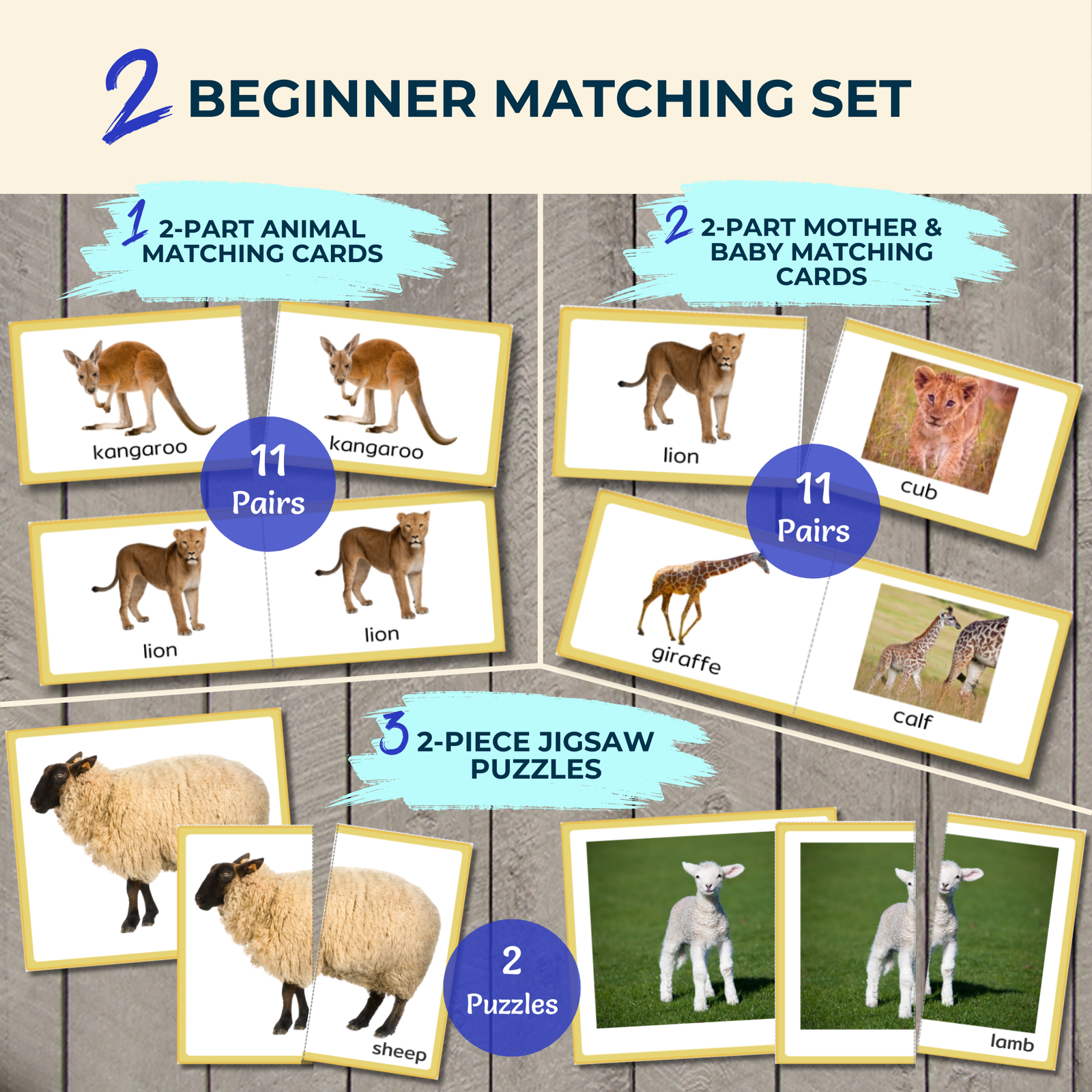 2 BEGINNER MATCHING SET

1 2-PART ANIMAL MATCHING CARDS

kangaroo

kangaroo

11 Pairs

lion

lion

2 2-PART MOTHER & BABY MATCHING CARDS

lion

cub

11 Pairs

giraffe

calf

3 2-PIECE JIGSAW PUZZLES

sheep

2 Puzzles

lamb