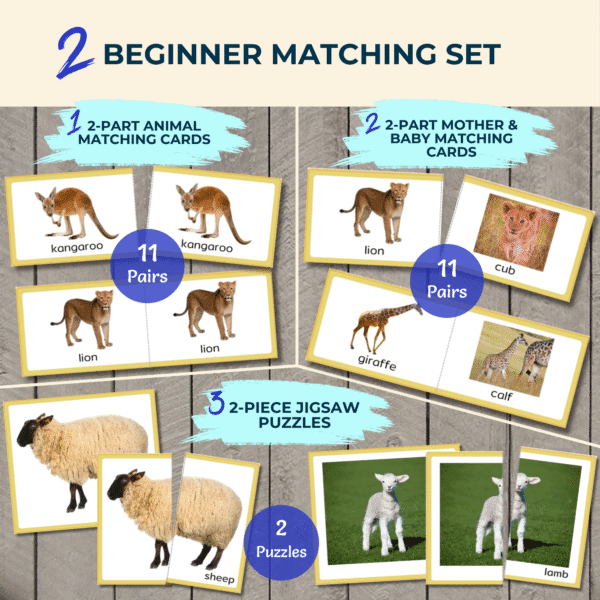 2 BEGINNER MATCHING SET

1 2-PART ANIMAL MATCHING CARDS

kangaroo
kangaroo
11 Pairs
lion
lion

2 2-PART MOTHER & BABY MATCHING CARDS

lion
cub
11 Pairs
giraffe
calf

3 2-PIECE JIGSAW PUZZLES

sheep
2 Puzzles
lamb