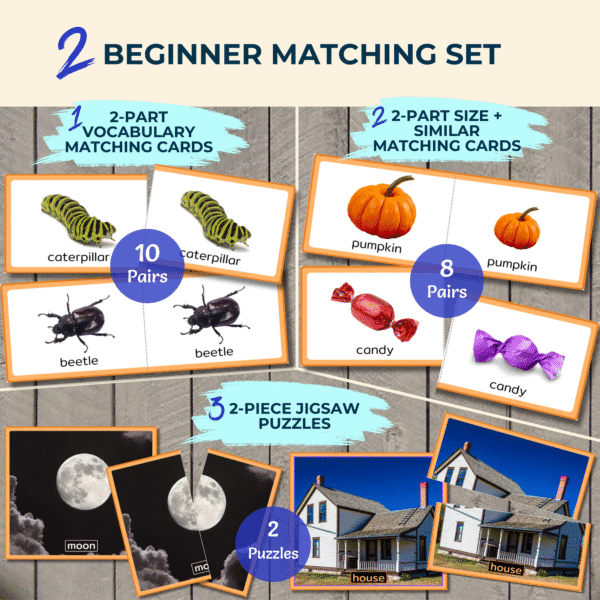 2 BEGINNER MATCHING SET

1 2-PART VOCABULARY MATCHING CARDS

caterpillar

caterpillar

10 Pairs

beetle

beetle

2 2-PART SIZE + SIMILAR MATCHING CARDS

pumpkin

pumpkin

8 Pairs

candy

candy

3 2-PIECE JIGSAW PUZZLES

moon

mo

2 Puzzles

house

house