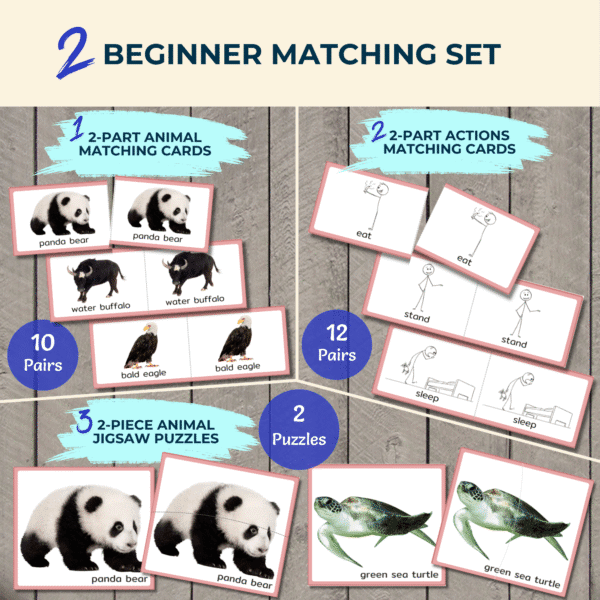 2 BEGINNER MATCHING SET

1 2-PART ANIMAL MATCHING CARDS

panda bear
panda bear
water buffalo
water buffalo
bald eagle
bald eagle

10 Pairs

2 2-PART ACTIONS MATCHING CARDS

eat
eat
stand
stand
sleep
sleep

12 Pairs

3 2-PIECE ANIMAL JIGSAW PUZZLES

2 Puzzles

panda bear
panda bear
green sea turtle
green sea turtle