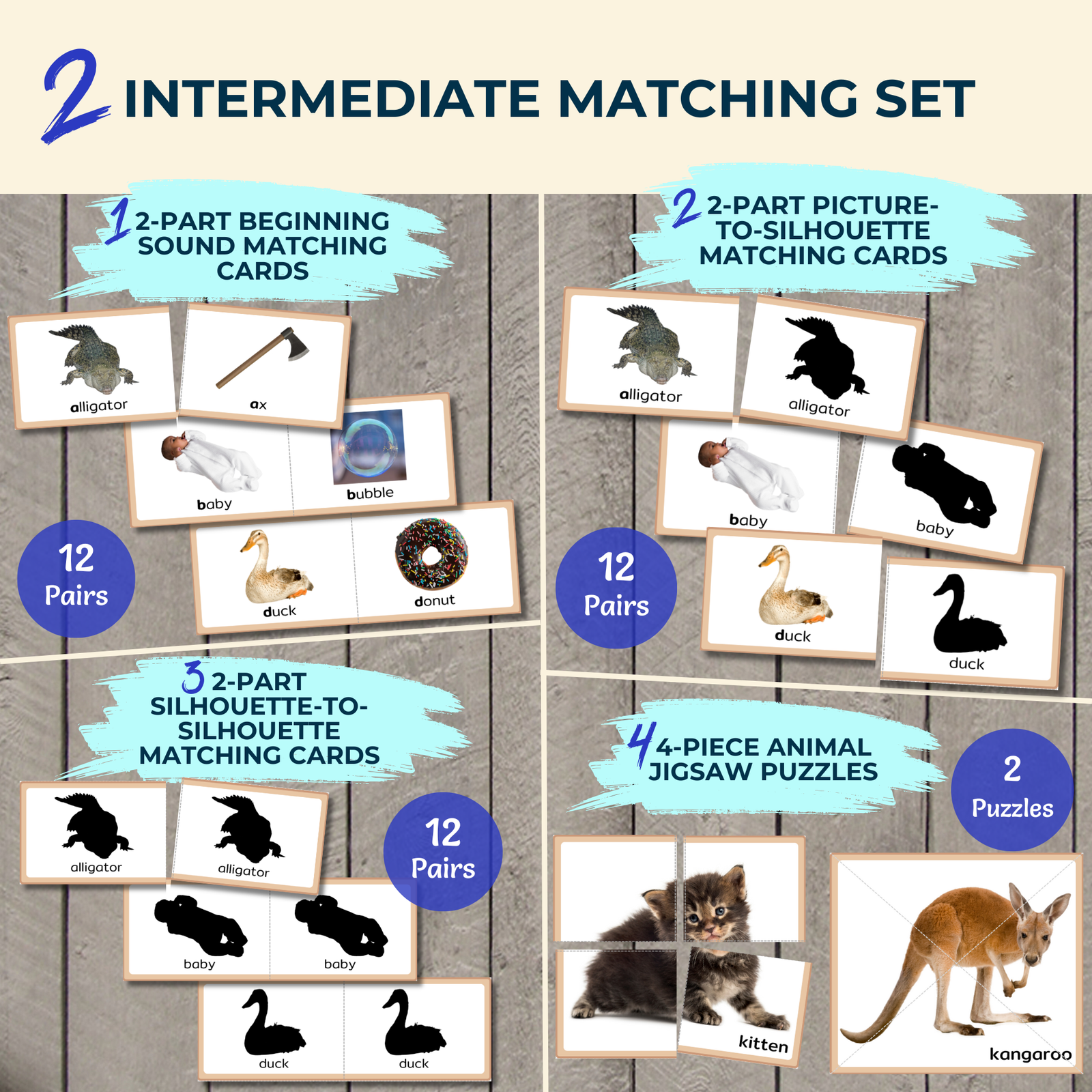 2 INTERMEDIATE MATCHING SET

1 2-PART BEGINNING SOUND MATCHING CARDS

alligator
ax
baby
bubble
duck
donut

12 Pairs

2 2-PART PICTURE-TO-SILHOUETTE MATCHING CARDS

alligator
alligator
baby
baby
duck
duck

12 Pairs

3 2-PART SILHOUETTE-TO-SILHOUETTE MATCHING CARDS

alligator
alligator
baby
baby
duck
duck

12 Pairs

4 4-PIECE ANIMAL JIGSAW PUZZLES

2 Puzzles

kitten
kangaroo